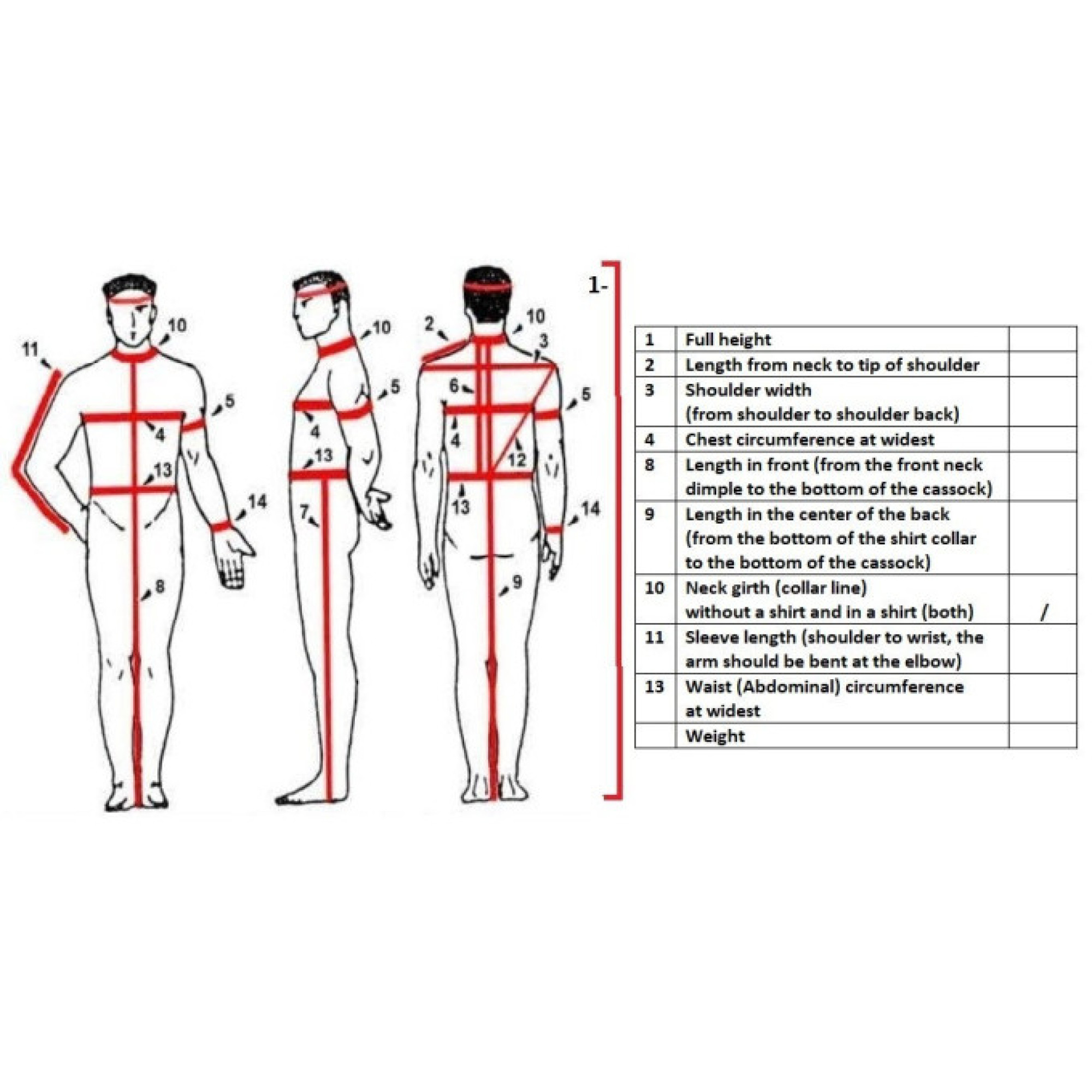 11
10
5
4
13
14
8

10
5
4
13
7

2
10
3
6
5
4
12
13
14
9

1-

| 1 | Full height | |
|---|---|---|
| 2 | Length from neck to tip of shoulder | |
| 3 | Shoulder width (from shoulder to shoulder back) | |
| 4 | Chest circumference at widest | |
| 8 | Length in front (from the front neck dimple to the bottom of the cassock) | |
| 9 | Length in the center of the back (from the bottom of the shirt collar to the bottom of the cassock) | |
| 10 | Neck girth (collar line) without a shirt and in a shirt (both) | / |
| 11 | Sleeve length (shoulder to wrist, the arm should be bent at the elbow) | |
| 13 | Waist (Abdominal) circumference at widest | |
| | Weight | |